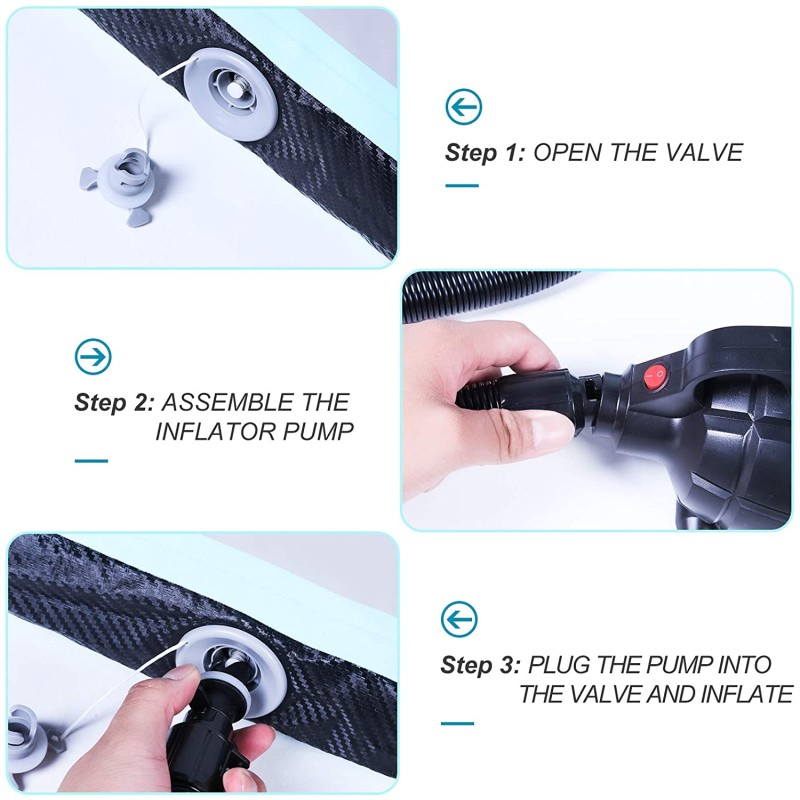 Step 1: OPEN THE VALVE

Step 2: ASSEMBLE THE INFLATOR PUMP

Step 3: PLUG THE PUMP INTO THE VALVE AND INFLATE